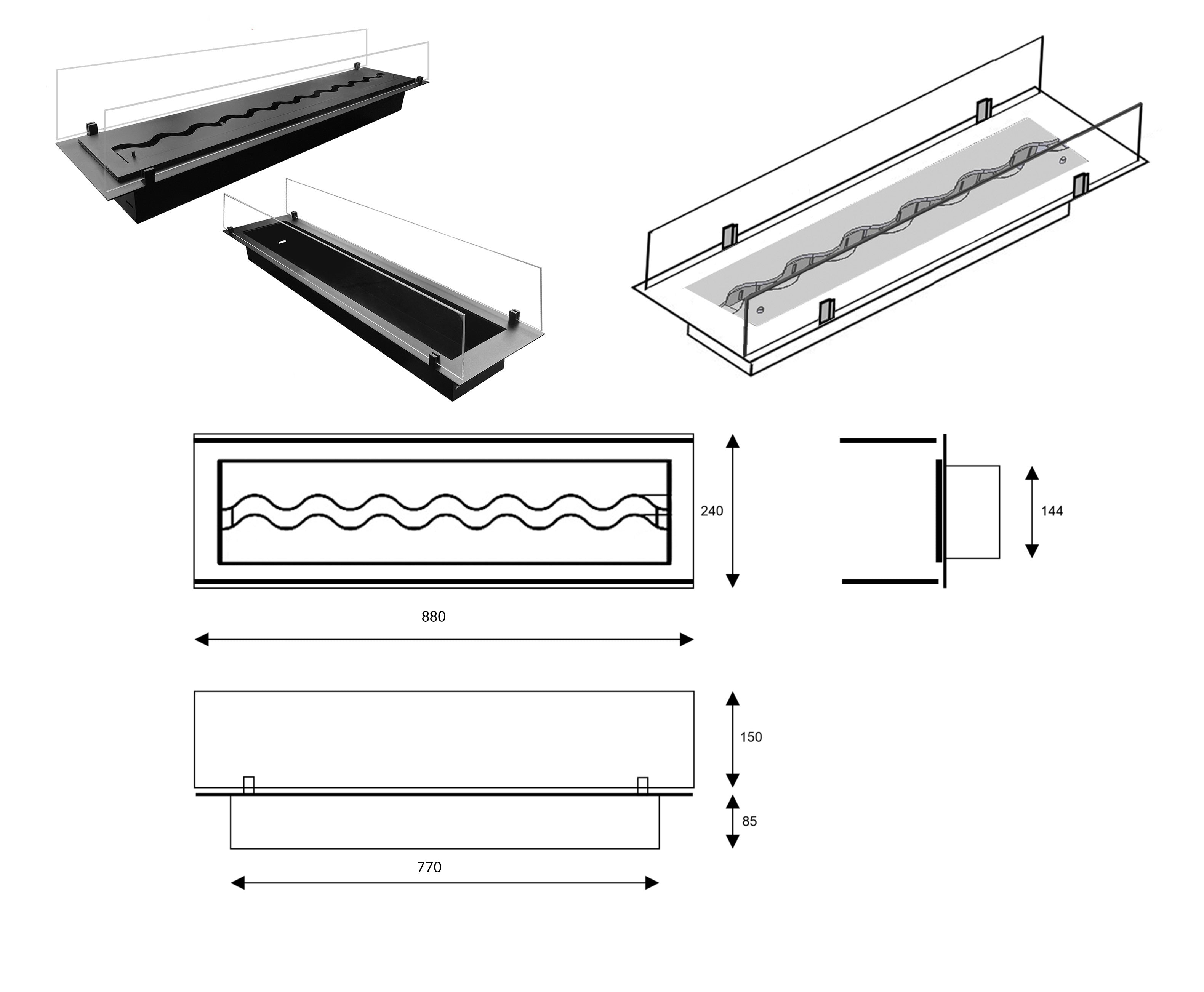 240

144

880

150

85

770