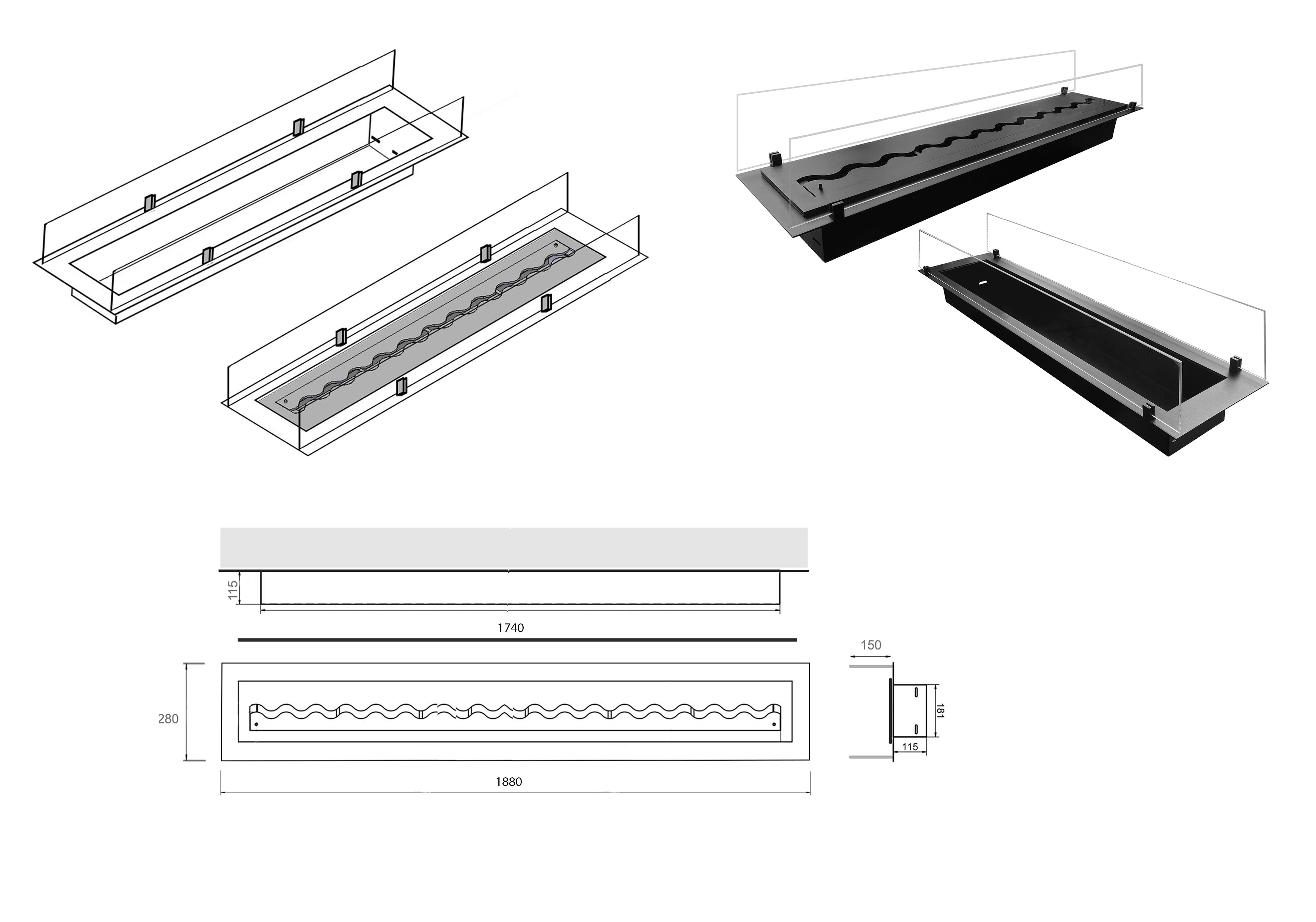 115

1740

150

280

181

115

1880