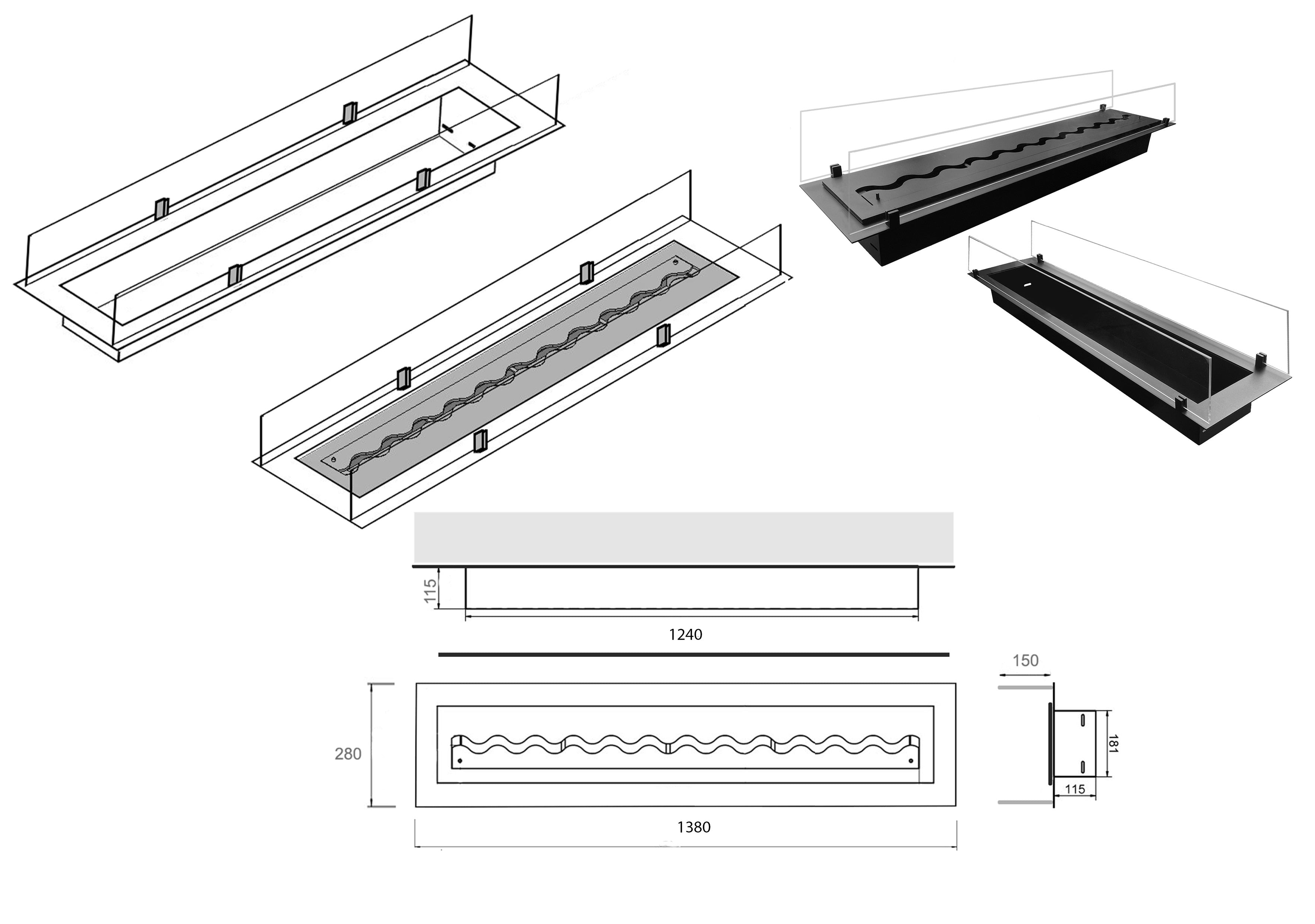 115

1240

150

280

181

115

1380