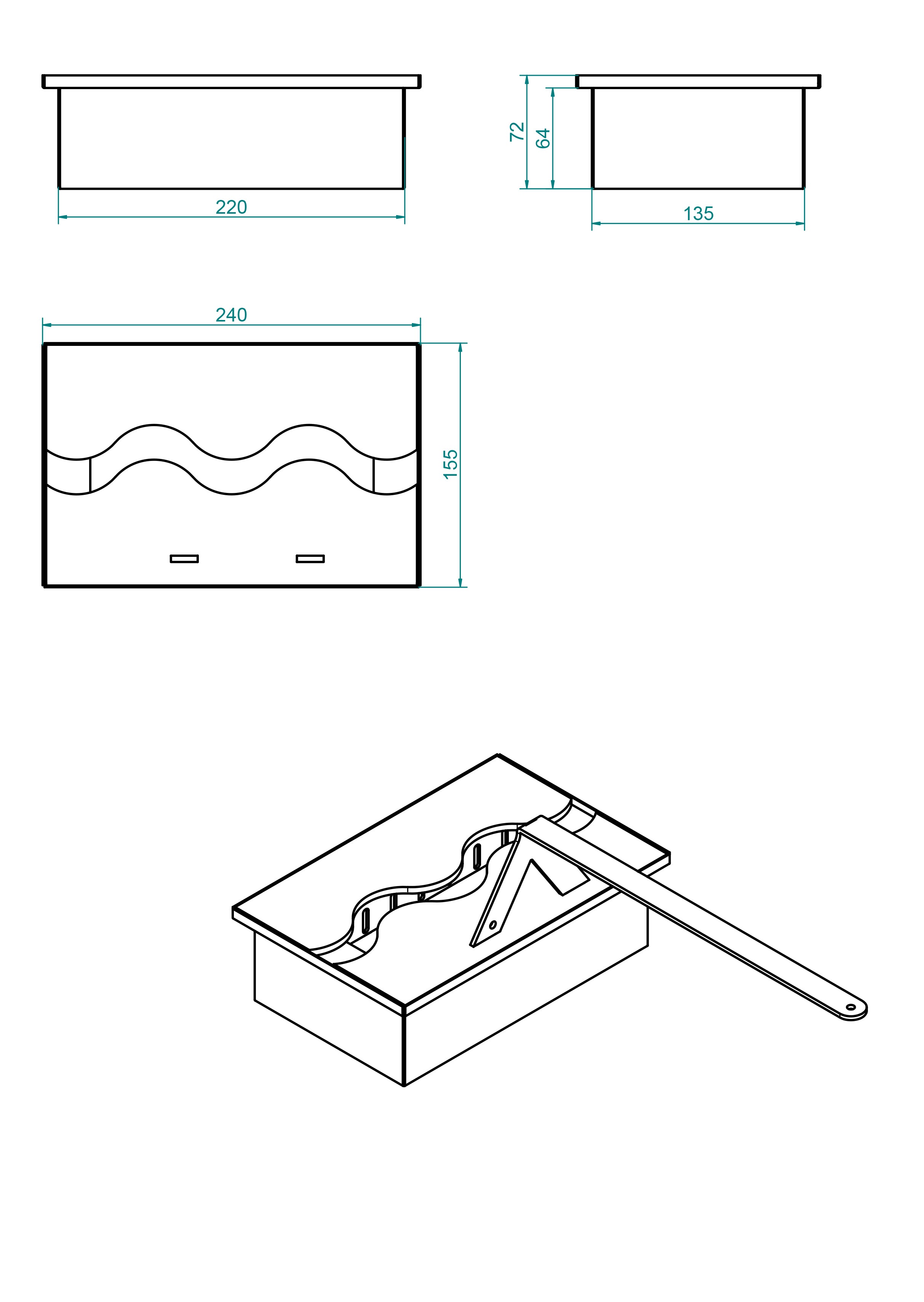 220

72

64

135

240

155