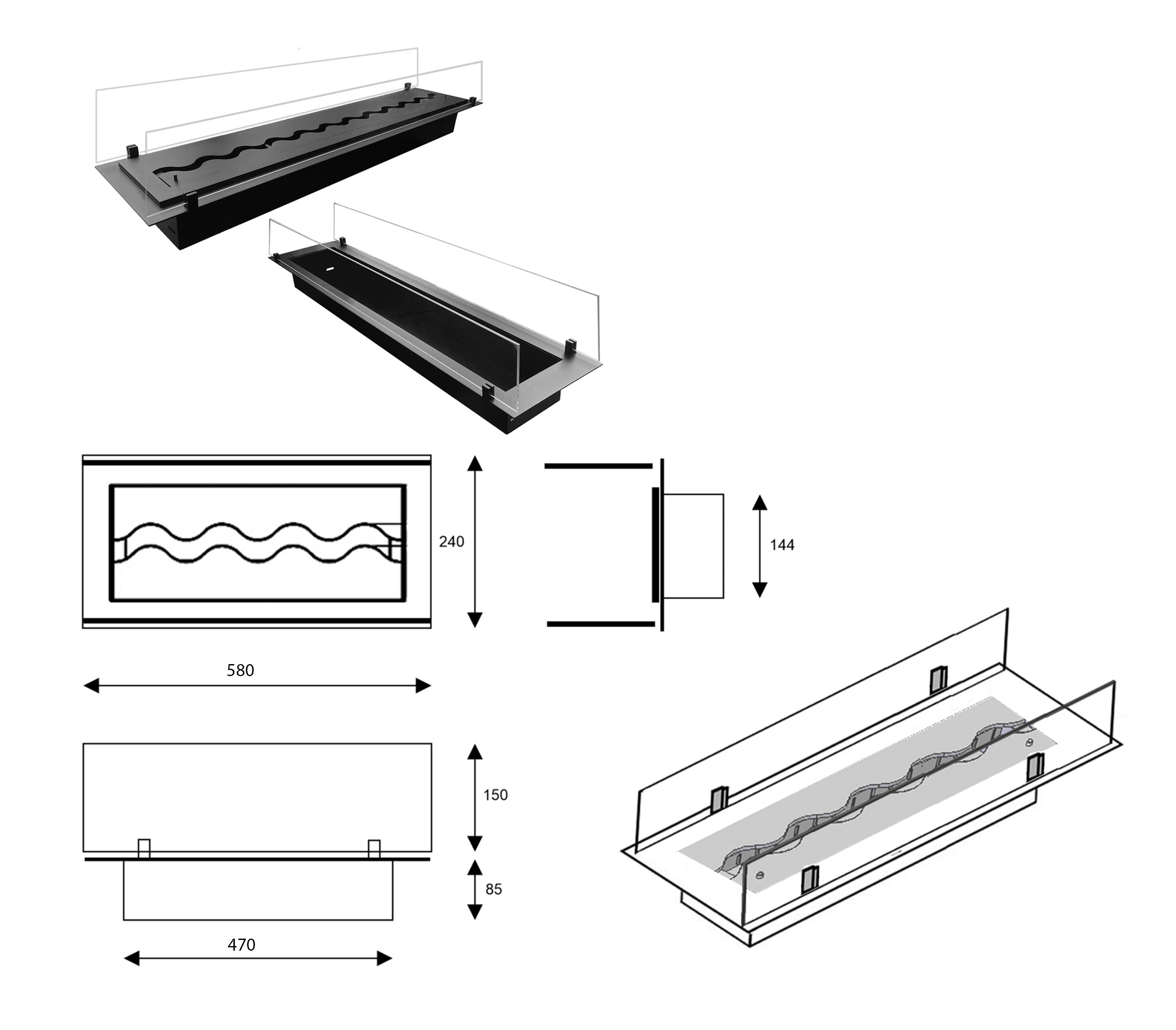 240

144

580

150

85

470