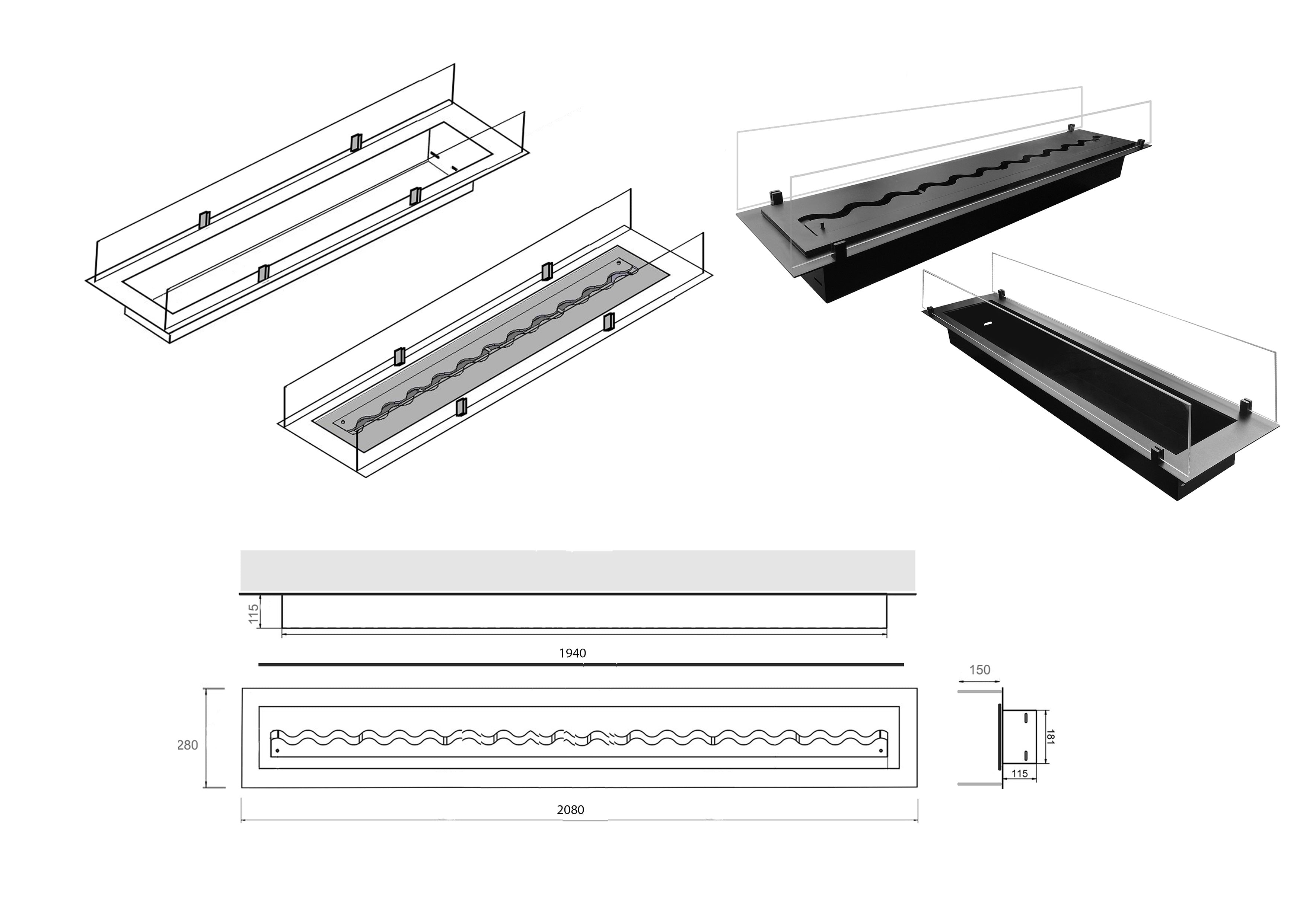 115
1940
150
280
181
115
2080