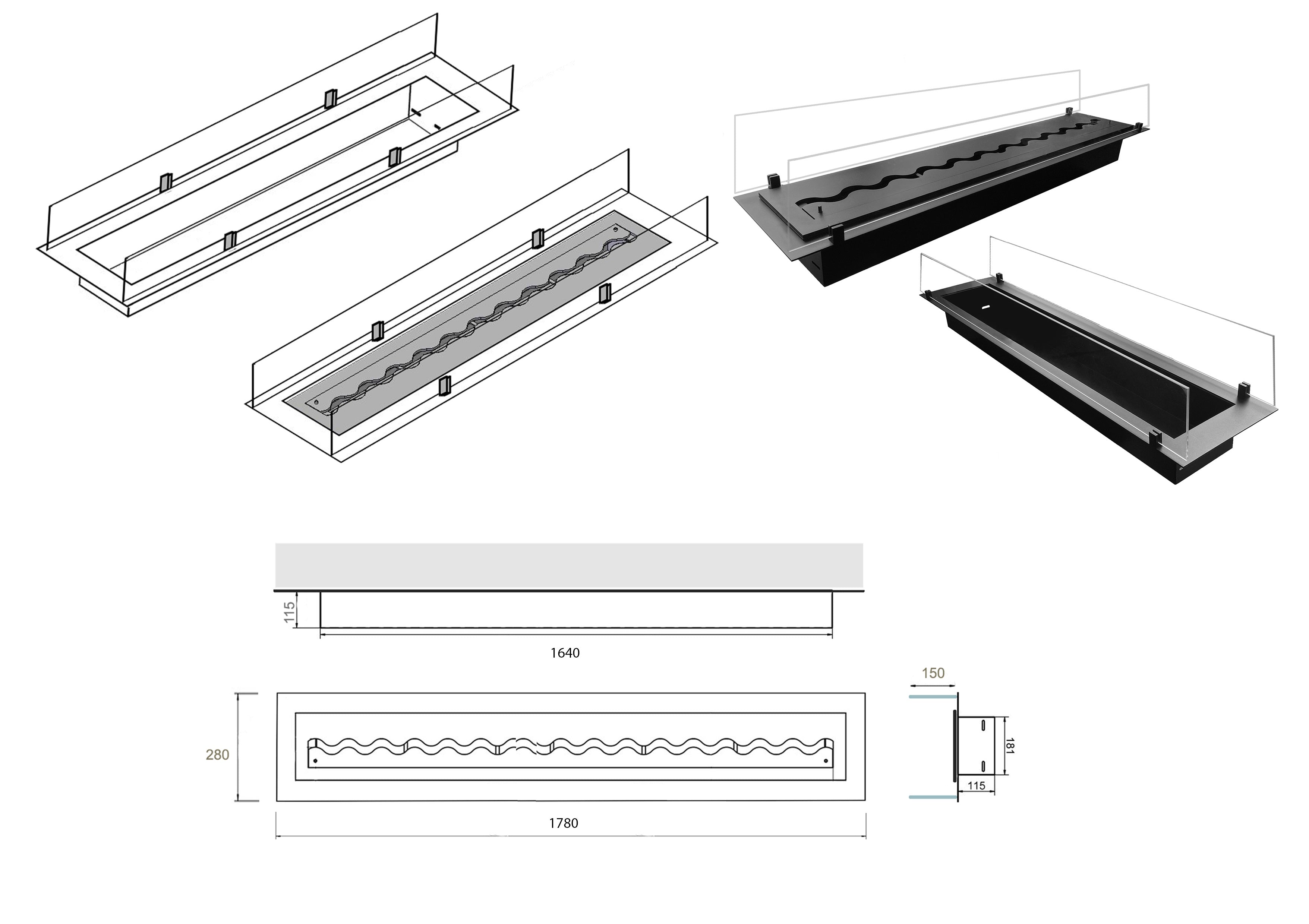 115

1640

150

280

181

115

1780