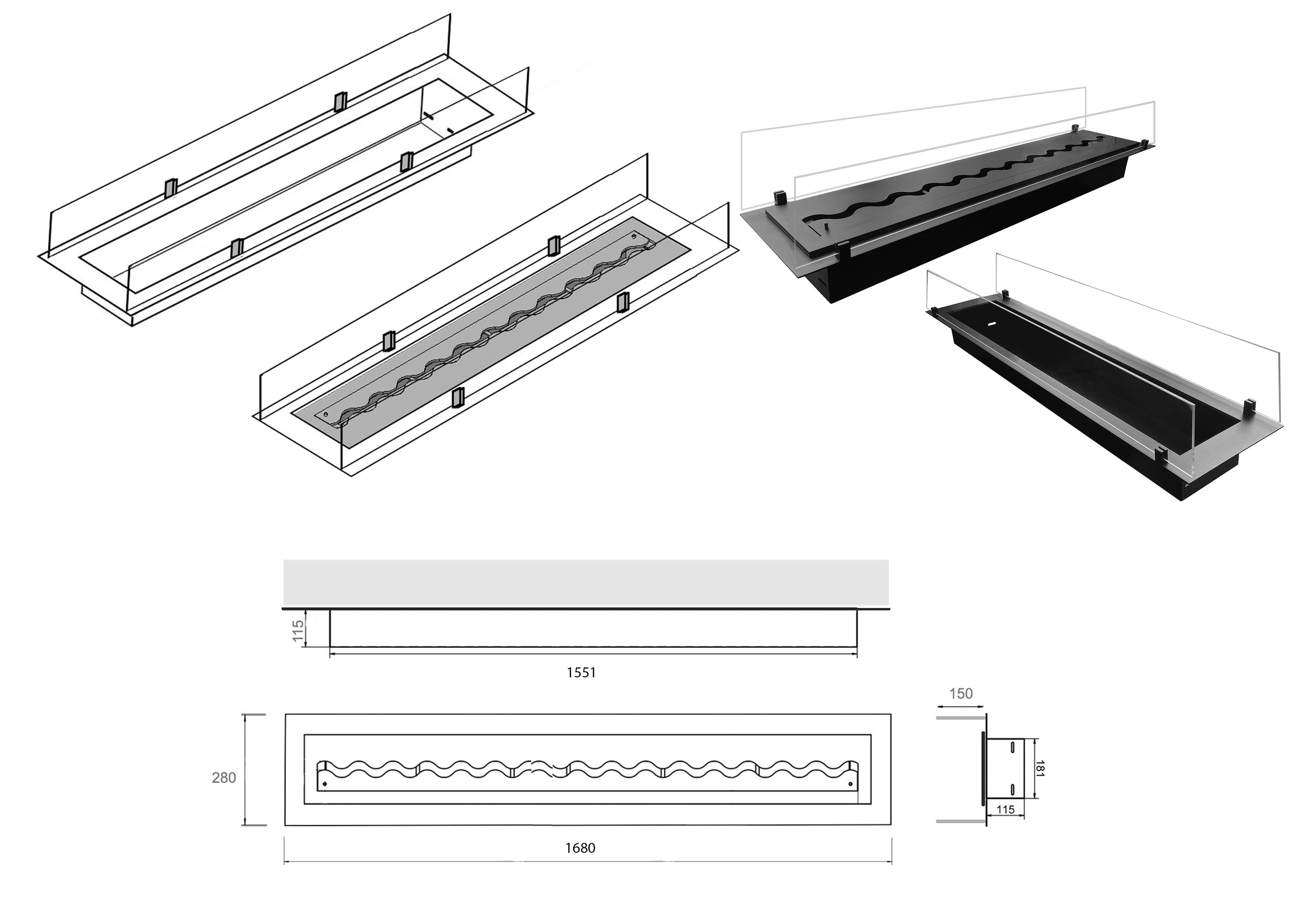 115

1551

280

1680

150

181

115