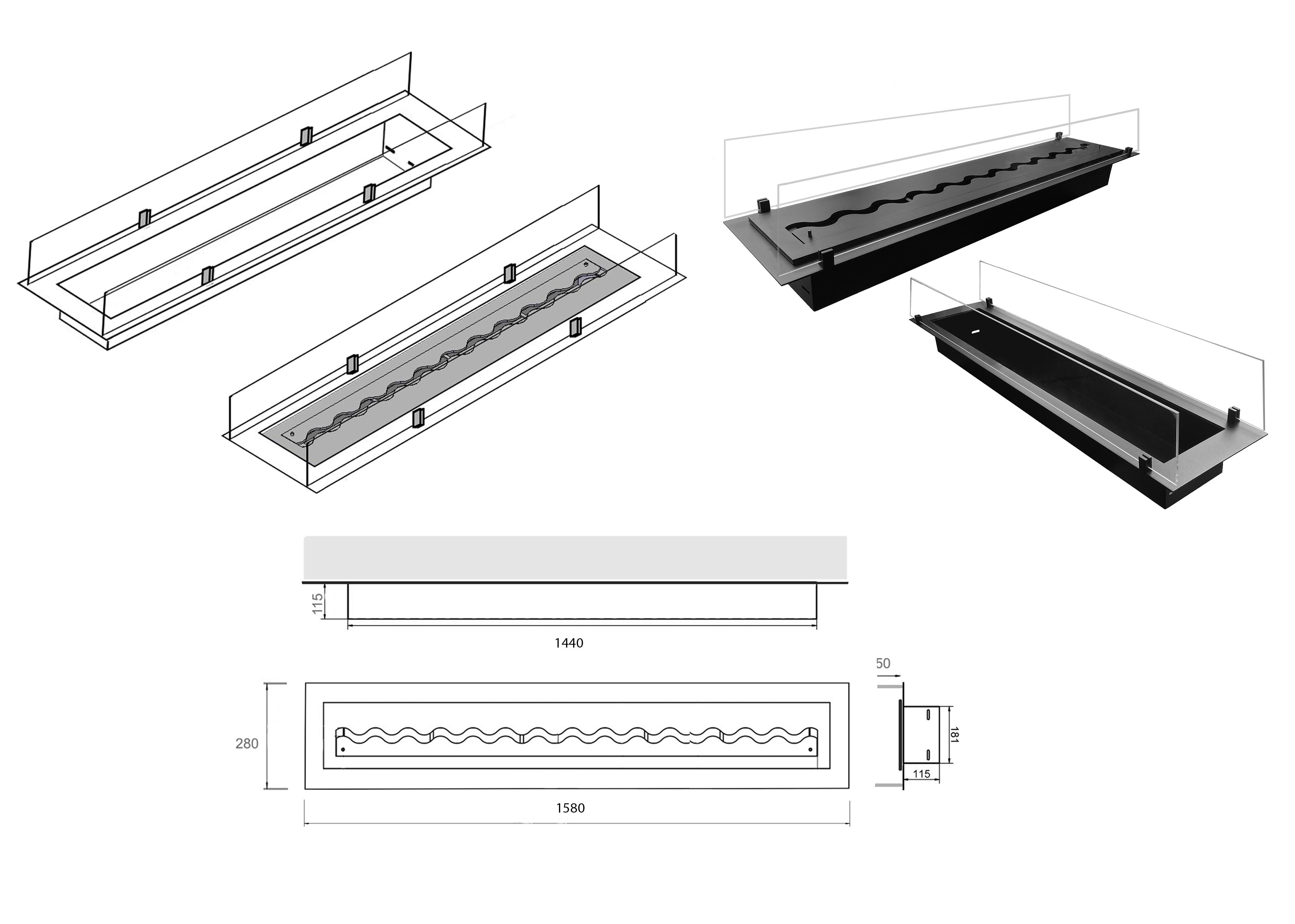 115

1440

50

280

181

115

1580