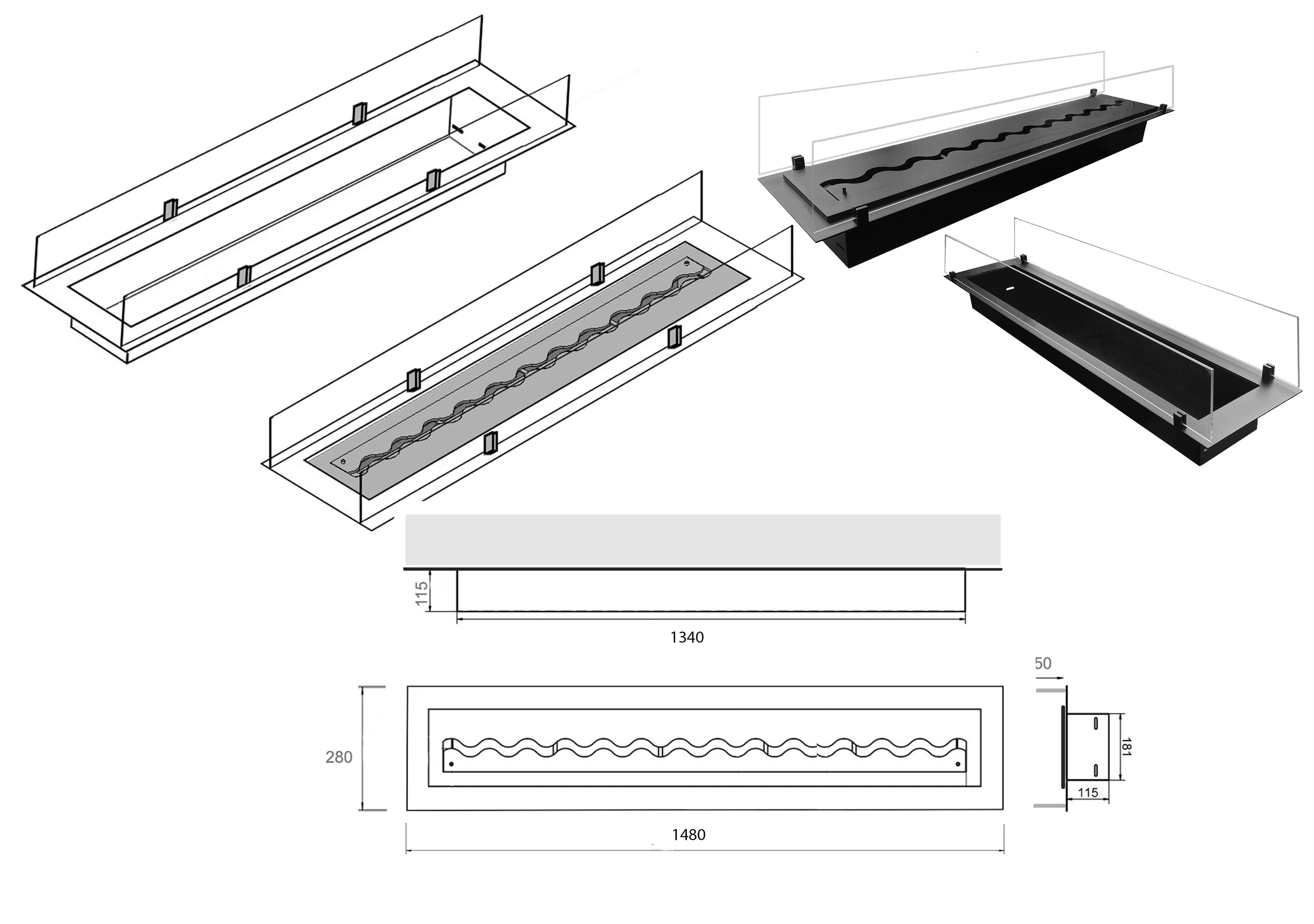 115

1340

50

280

181

115

1480