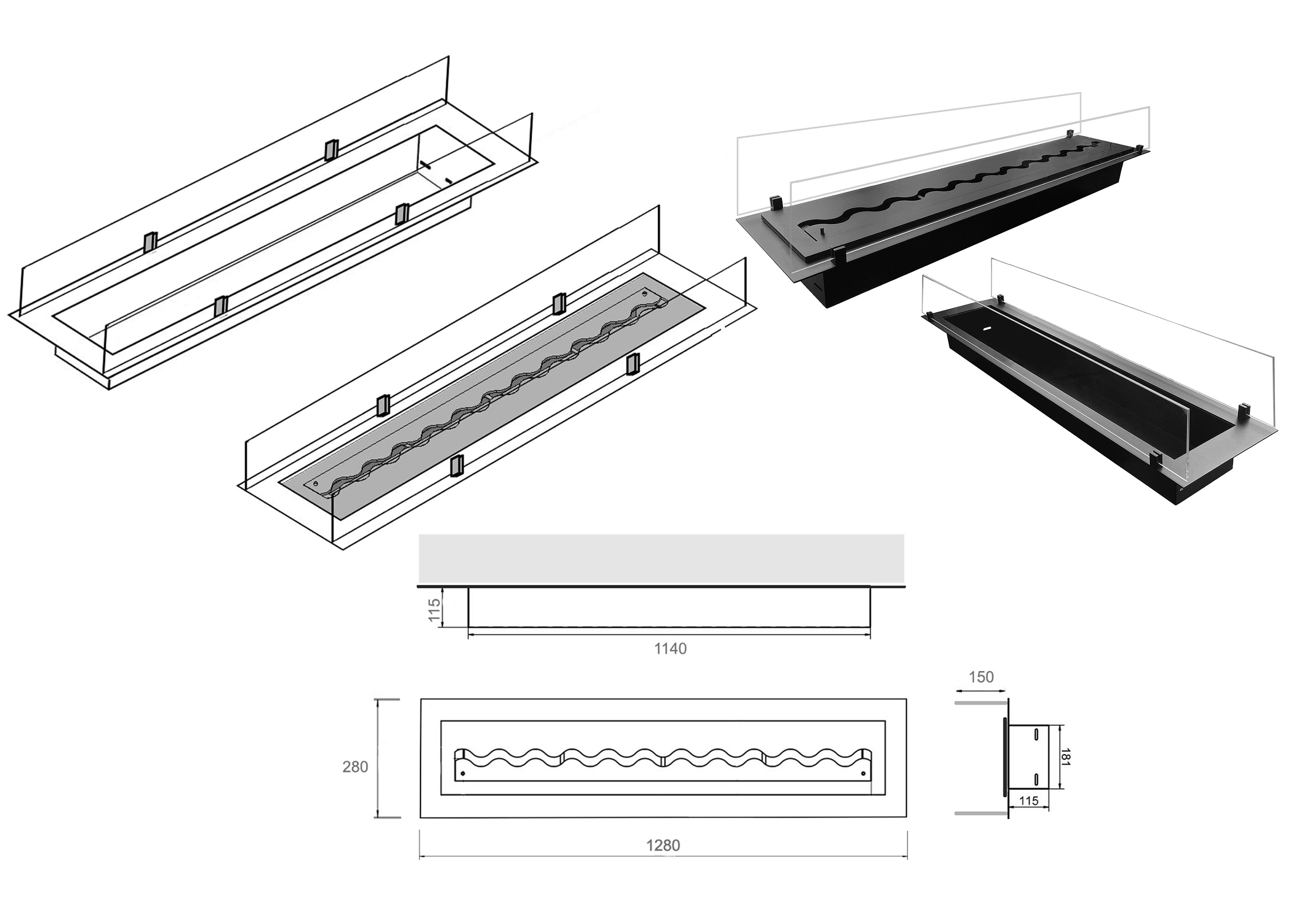 115
1140
150
280
181
115
1280