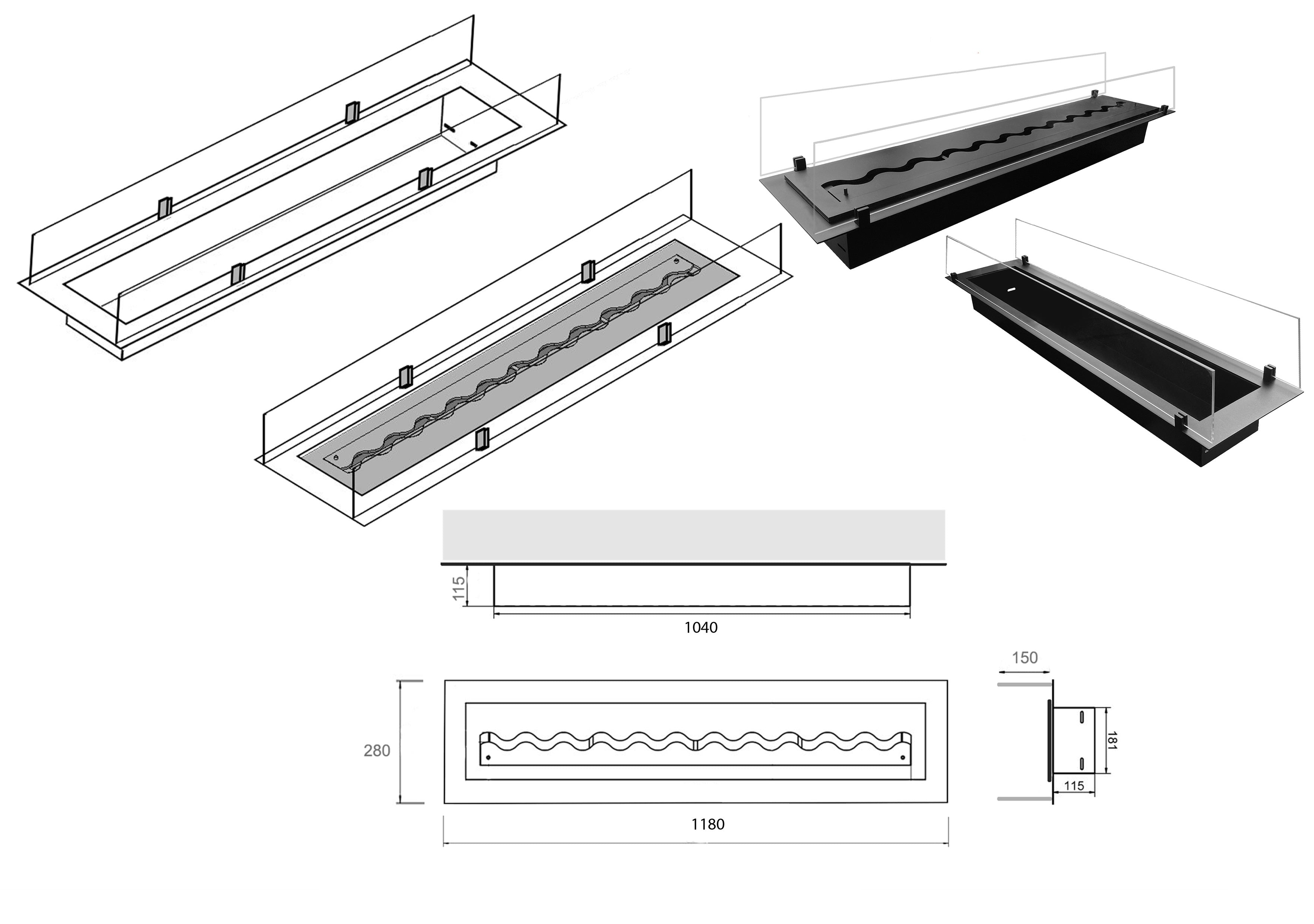 115

1040

150

280

181

115

1180